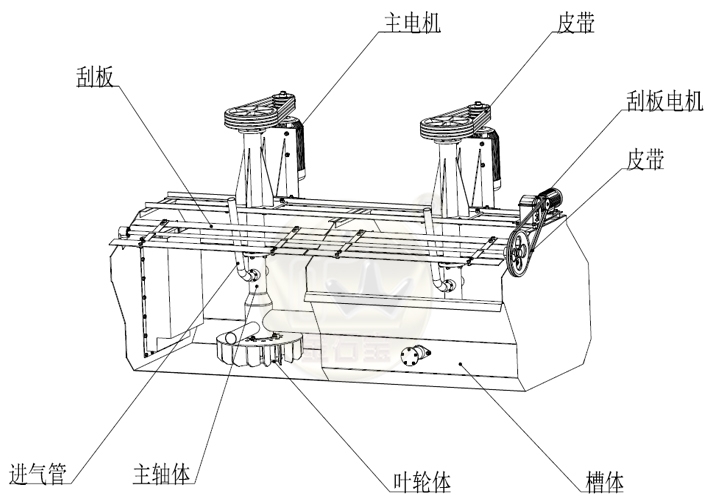 主电机

皮带

刮板

刮板电机

皮带

进气管

主轴体

叶轮体

槽体